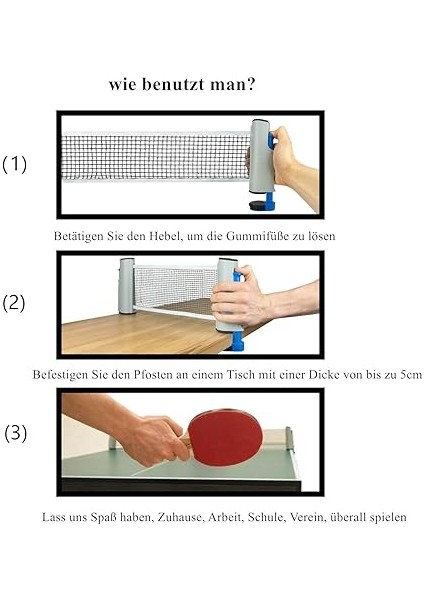 wie benutzt man?

(1)

Betätigen Sie den Hebel, um die Gummifüße zu lösen

(2)

Befestigen Sie den Pfosten an einem Tisch mit einer Dicke von bis zu 5cm

(3)

Lass uns Spaß haben, Zuhause, Arbeit, Schule, Verein, überall spielen