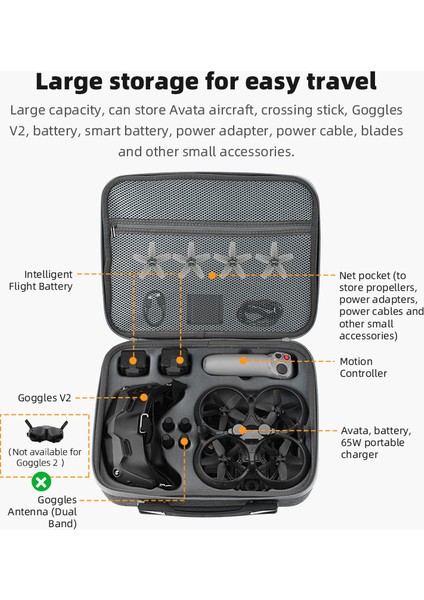 Large storage for easy travel

Large capacity, can store Avata aircraft, crossing stick, Goggles V2, battery, smart battery, power adapter, power cable, blades and other small accessories.

Intelligent Flight Battery

Net pocket (to store propellers, power adapters, power cables and other small accessories)

Motion Controller

Goggles V2

(Not available for Goggles 2 )

Avata, battery, 65W portable charger

Goggles Antenna (Dual Band)