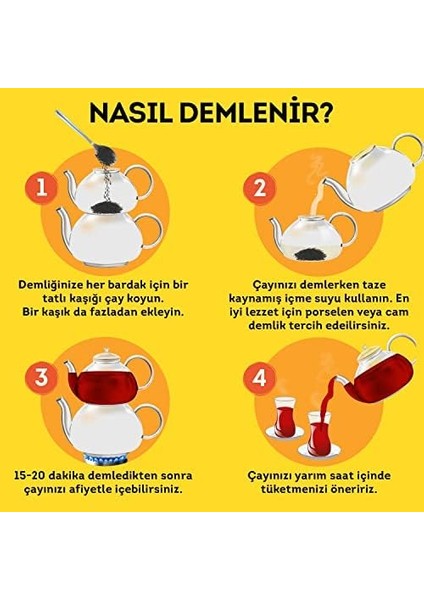 NASIL DEMLENİR?

1

Demliğinize her bardak için bir tatlı kaşığı çay koyun. Bir kaşık da fazladan ekleyin.

2

Çayınızı demlerken taze kaynamış içme suyu kullanın. En iyi lezzet için porselen veya cam demlik tercih edeilirsiniz.

3

15-20 dakika demledikten sonra çayınızı afiyetle içebilirsiniz.

4

Çayınızı yarım saat içinde tüketmenizi öneririz.