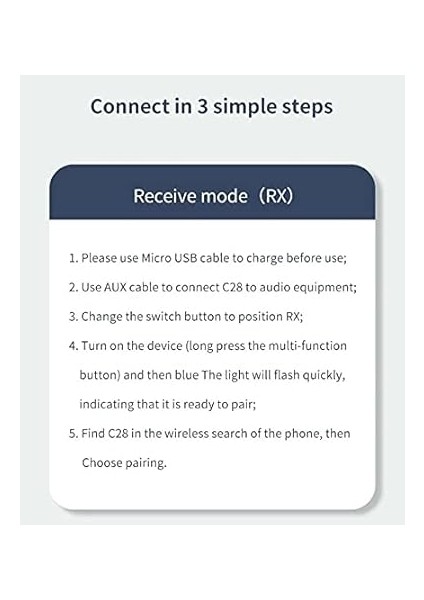 Connect in 3 simple steps

Receive mode（RX)

1. Please use Micro USB cable to charge before use;

2. Use AUX cable to connect C28 to audio equipment;

3. Change the switch button to position RX;

4. Turn on the device (long press the multi-function button) and then blue The light will flash quickly, indicating that it is ready to pair;

5. Find C28 in the wireless search of the phone, then Choose pairing.