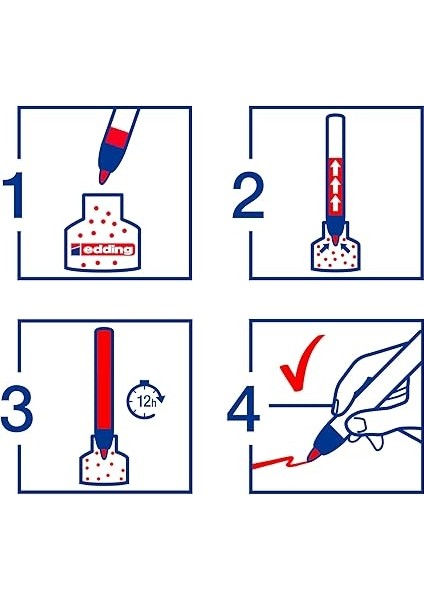 1

edding

2

3

12h

4