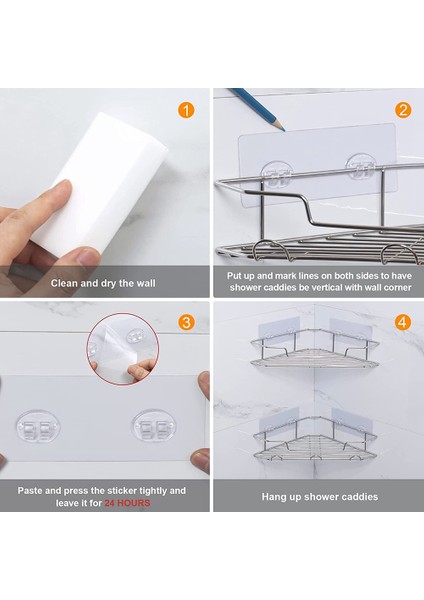 1

Clean and dry the wall

2

Put up and mark lines on both sides to have shower caddies be vertical with wall corner

3

Paste and press the sticker tightly and leave it for 24 HOURS

4

Hang up shower caddies