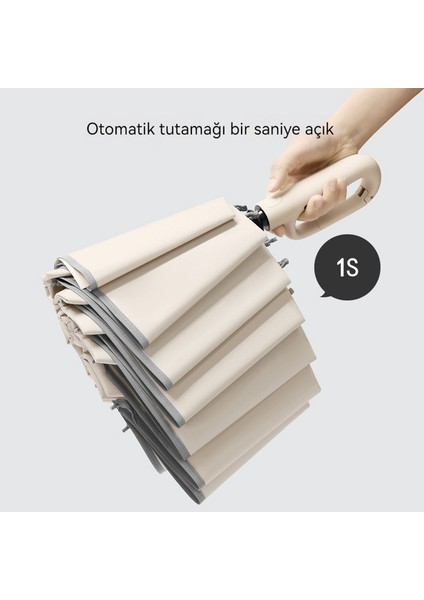 Otomatik tutamağı bir saniye açık

1S