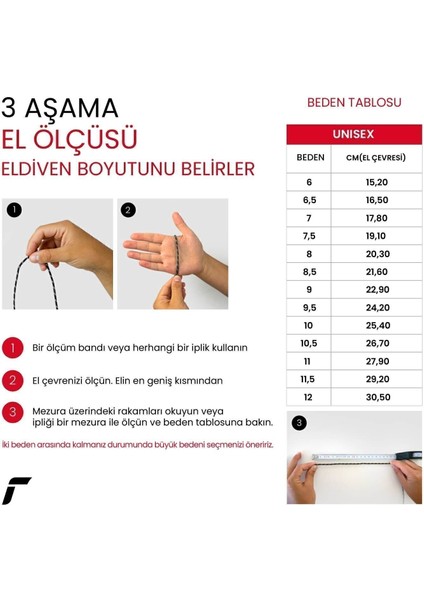 3 AŞAMA
EL ÖLÇÜSÜ
ELDİVEN BOYUTUNU BELİRLER

1

2

1 Bir ölçüm bandı veya herhangi bir iplik kullanın

2 El çevrenizi ölçün. Elin en geniş kısmından

3 Mezura üzerindeki rakamları okuyun veya ipliği bir mezura ile ölçün ve beden tablosuna bakın.

İki beden arasında kalmanız durumunda büyük bedeni seçmenizi öneririz.

BEDEN TABLOSU

| UNISEX | |
|---|---|
| BEDEN | CM(EL ÇEVRESİ) |
| 6 | 15,20 |
| 6,5 | 16,50 |
| 7 | 17,80 |
| 7,5 | 19,10 |
| 8 | 20,30 |
| 8,5 | 21,60 |
| 9 | 22,90 |
| 9,5 | 24,20 |
| 10 | 25,40 |
| 10,5 | 26,70 |
| 11 | 27,90 |
| 11,5 | 29,20 |
| 12 | 30,50 |

3