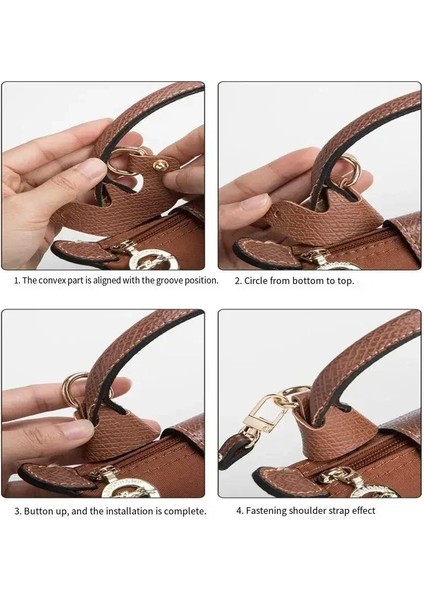 1. The convex part is aligned with the groove position.

2. Circle from bottom to top.

3. Button up, and the installation is complete.

4. Fastening shoulder strap effect