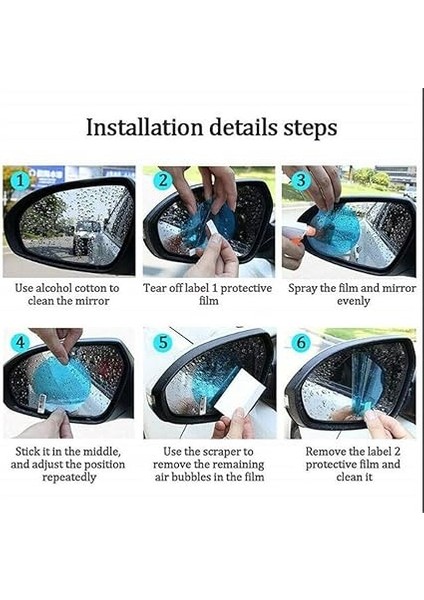 Installation details steps

1

Use alcohol cotton to clean the mirror

2

Tear off label 1 protective film

3

Spray the film and mirror evenly

4

Stick it in the middle, and adjust the position repeatedly

5

Use the scraper to remove the remaining air bubbles in the film

6

Remove the label 2 protective film and clean it