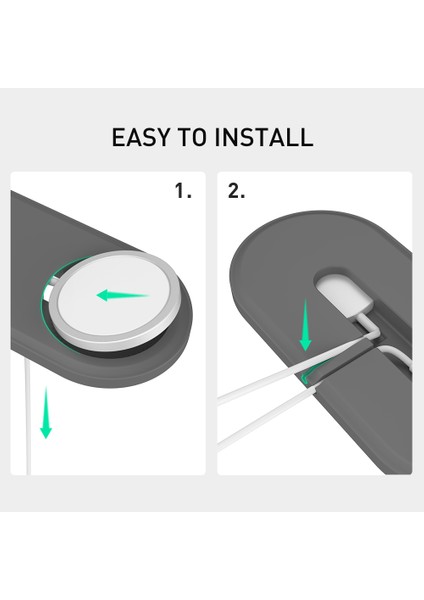 EASY TO INSTALL

1.

2.