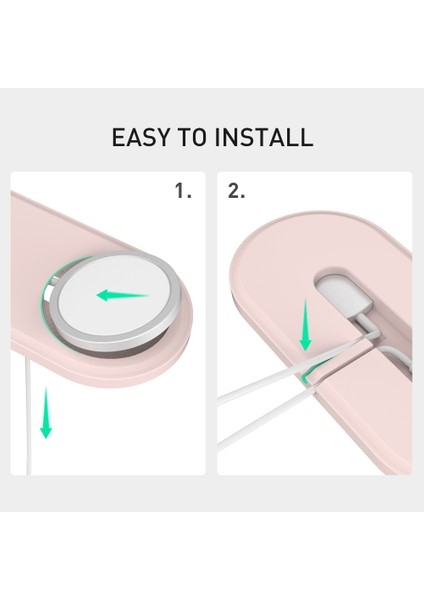 EASY TO INSTALL

1.

2.