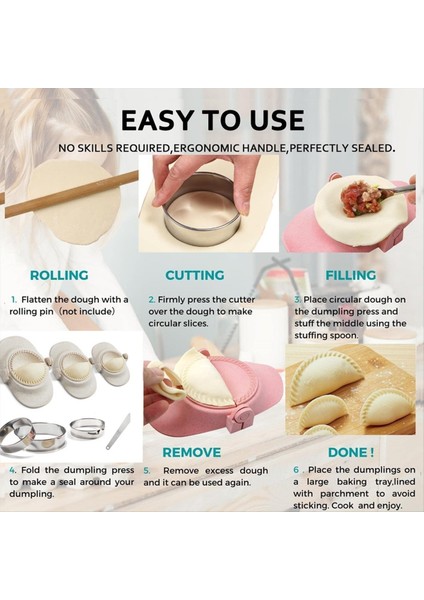 EASY TO USE

NO SKILLS REQUIRED,ERGONOMIC HANDLE,PERFECTLY SEALED.

ROLLING

1. Flatten the dough with a rolling pin（not include）

CUTTING

2. Firmly press the cutter over the dough to make circular slices.

FILLING

3. Place circular dough on the dumpling press and stuff the middle using the stuffing spoon.

4. Fold the dumpling press to make a seal around your dumpling.

REMOVE

5. Remove excess dough and it can be used again.

DONE !

6 . Place the dumplings on a large baking tray,lined with parchment to avoid sticking. Cook and enjoy.