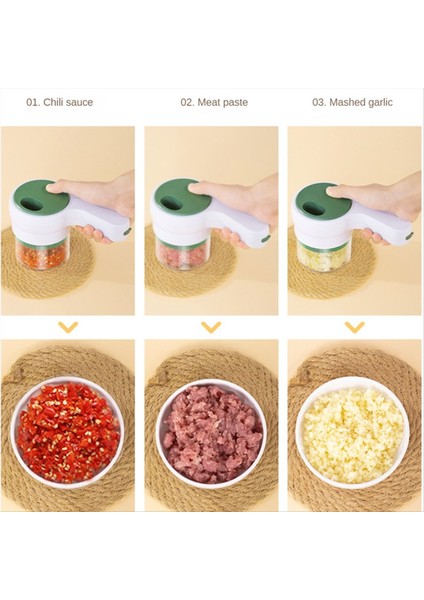 01. Chili sauce

02. Meat paste

03. Mashed garlic