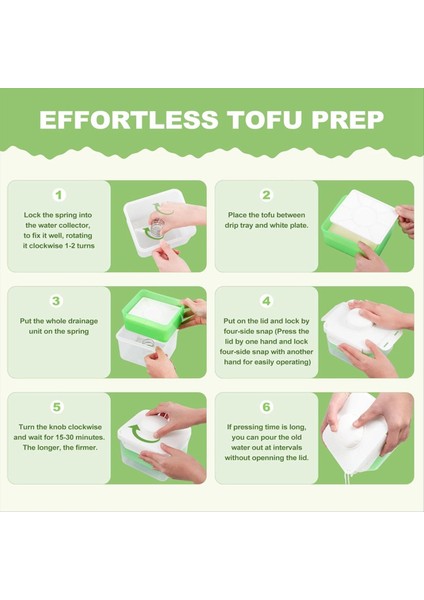 EFFORTLESS TOFU PREP

1
Lock the spring into the water collector, to fix it well, rotating it clockwise 1-2 turns

2
Place the tofu between drip tray and white plate.

3
Put the whole drainage unit on the spring

4
Put on the lid and lock by four-side snap (Press the lid by one hand and lock four-side snap with another hand for easily operating)

5
Turn the knob clockwise and wait for 15-30 minutes. The longer, the firmer.

6
If pressing time is long, you can pour the old water out at intervals without openning the lid.