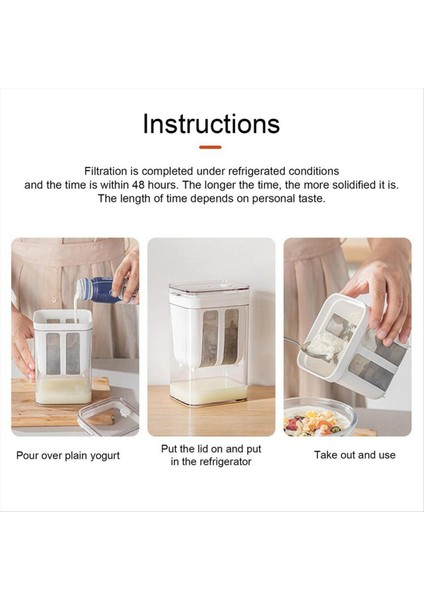 Instructions

Filtration is completed under refrigerated conditions and the time is within 48 hours. The longer the time, the more solidified it is. The length of time depends on personal taste.

Pour over plain yogurt

Put the lid on and put in the refrigerator

Take out and use