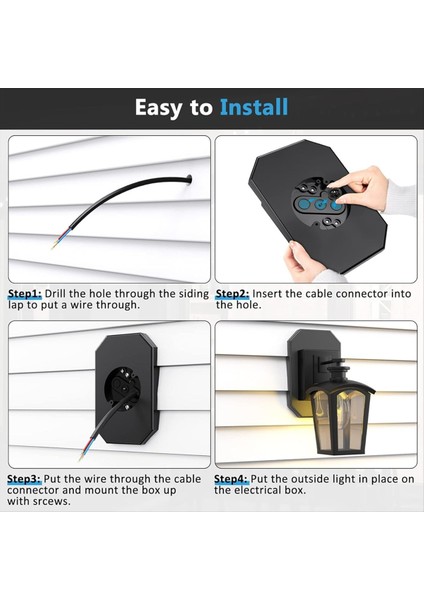 Easy to Install

Step1: Drill the hole through the siding lap to put a wire through.

Step2: Insert the cable connector into the hole.

Step3: Put the wire through the cable connector and mount the box up with srcews.

Step4: Put the outside light in place on the electrical box.