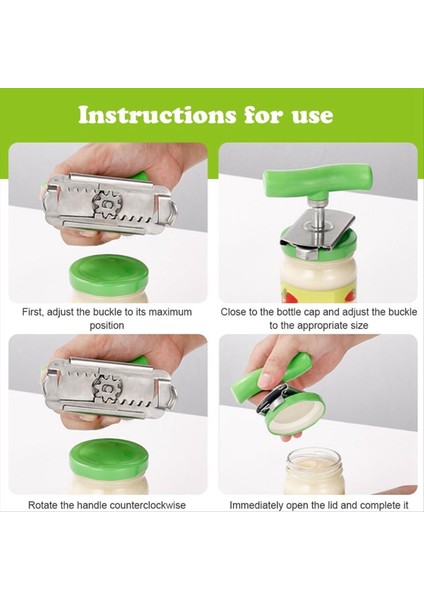 Instructions for use

First, adjust the buckle to its maximum position

Close to the bottle cap and adjust the buckle to the appropriate size

Rotate the handle counterclockwise

Immediately open the lid and complete it