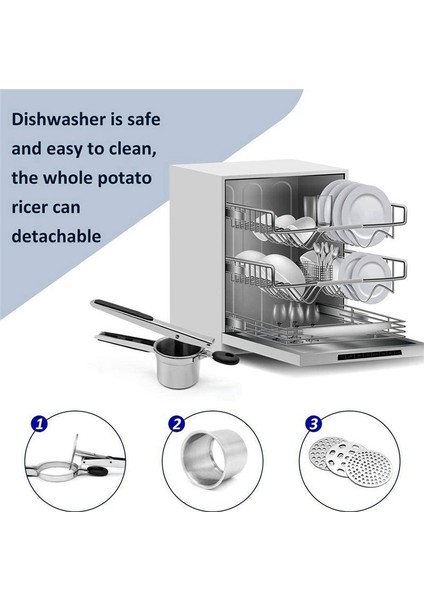 Dishwasher is safe and easy to clean, the whole potato ricer can detachable

1

2

3