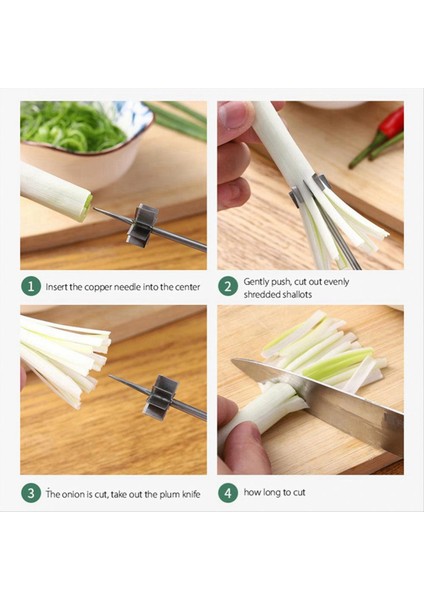 1 Insert the copper needle into the center

2 Gently push, cut out evenly shredded shallots

3 The onion is cut, take out the plum knife

4 how long to cut