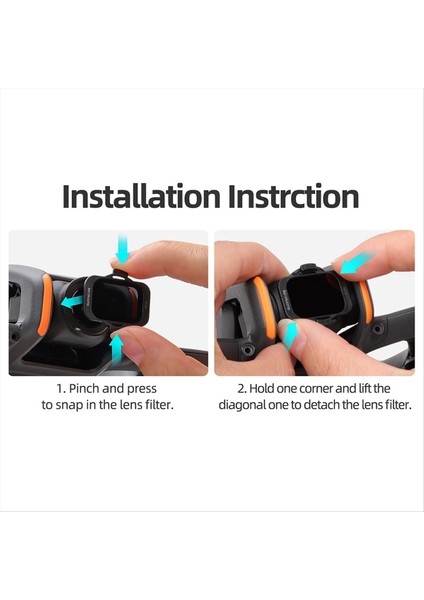 Installation Instrction

1. Pinch and press to snap in the lens filter.

2. Hold one corner and lift the diagonal one to detach the lens filter.