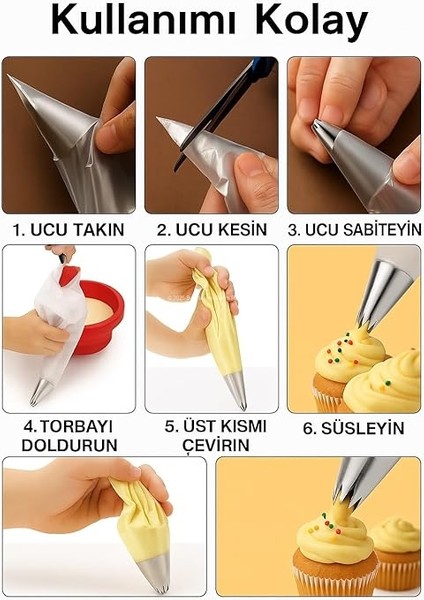 Kullanımı Kolay

1. UCU TAKIN

2. UCU KESİN

3. UCU SABİTEYİN

4. TORBAYI DOLDURUN

5. ÜST KISMI ÇEVİRİN

6. SÜSLEYİN