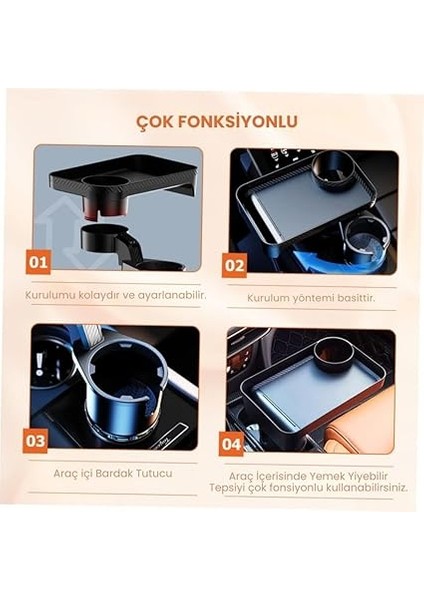 ÇOK FONKSİYONLU

01

Kurulumu kolaydır ve ayarlanabilir.

02

Kurulum yöntemi basittir.

03

Araç içi Bardak Tutucu

04

Araç İçerisinde Yemek Yiyebilir Tepsiyi çok fonsiyonlu kullanabilirsiniz.