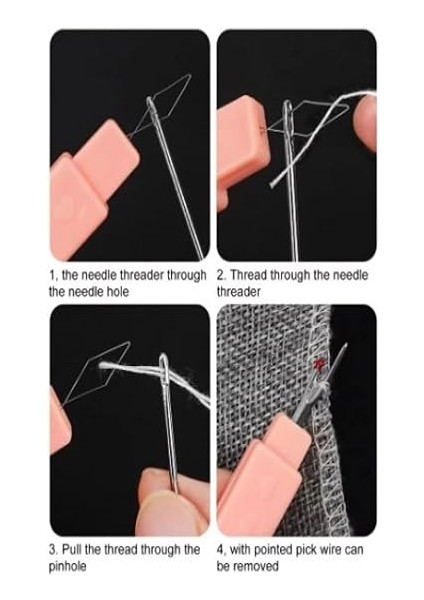 1, the needle threader through the needle hole

2. Thread through the needle threader

3. Pull the thread through the pinhole

4, with pointed pick wire can be removed