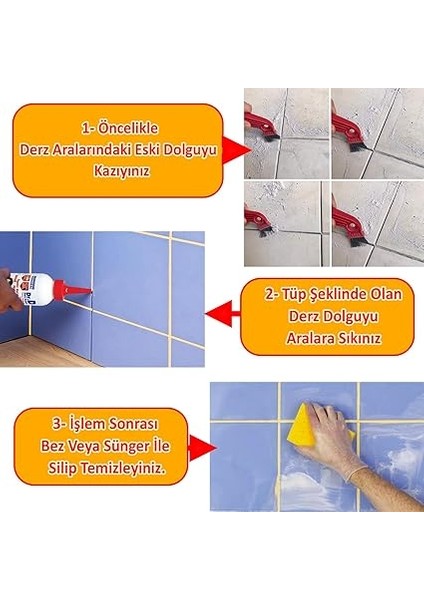 1- Öncelikle
Derz Aralarındaki Eski Dolguyu
Kazıyınız

2- Tüp Şeklinde Olan
Derz Dolguyu
Aralara Sıkınız

3- İşlem Sonrası
Bez Veya Sünger İle
Silip Temizleyiniz.