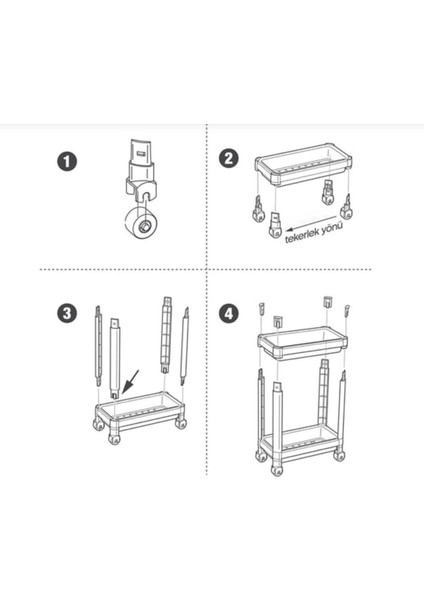 1

2

tekerlek yönü

3

4