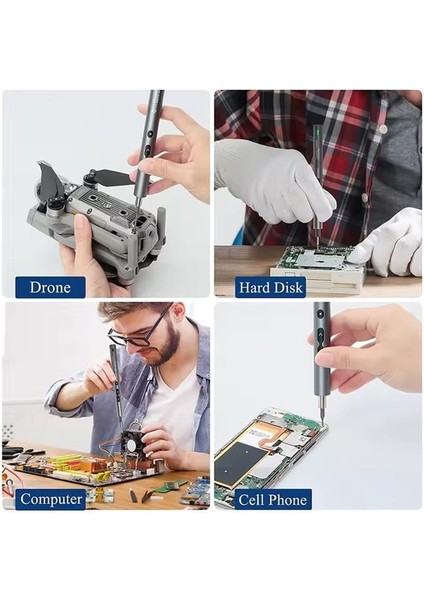 Drone

Hard Disk

Computer

Cell Phone