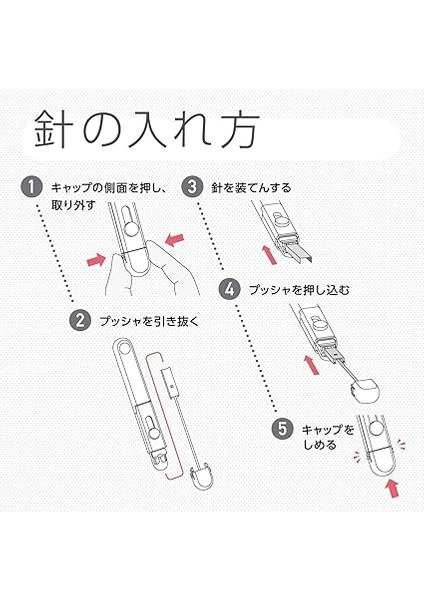 針の入れ方

1 キャップの側面を押し、取り外す

2 プッシャを引き抜く

3 針を装てんする

4 プッシャを押し込む

5 キャップをしめる