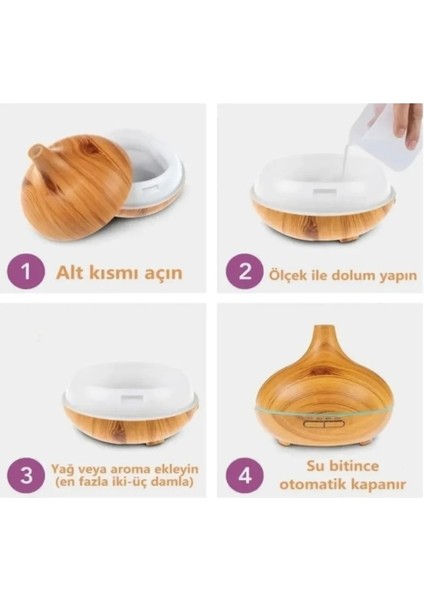 1 Alt kısmı açın

2 Ölçek ile dolum yapın

3 Yağ veya aroma ekleyin (en fazla iki-üç damla)

4 Su bitince otomatik kapanır