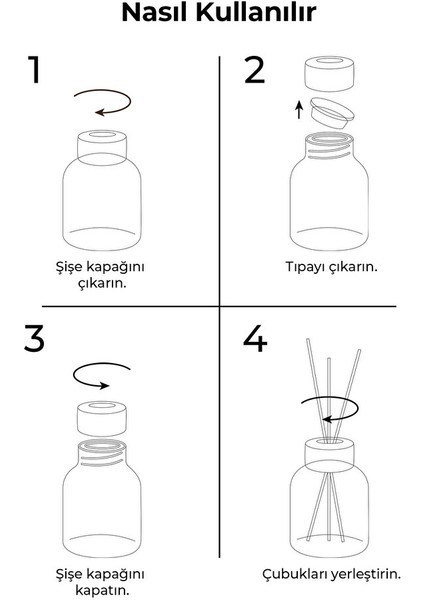 Nasıl Kullanılır

1

Şişe kapağını çıkarın.

2

Tıpayı çıkarın.

3

Şişe kapağını kapatın.

4

Çubukları yerleştirin.