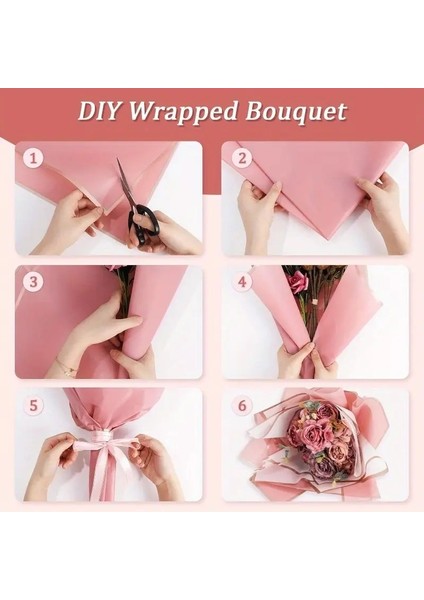 DIY Wrapped Bouquet

1

2

3

4

5

6