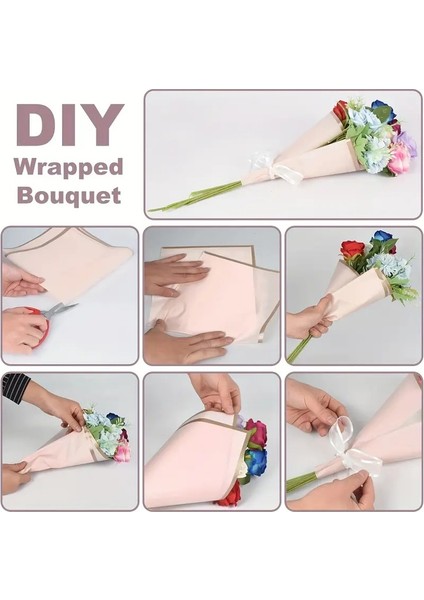 DIY
Wrapped
Bouquet