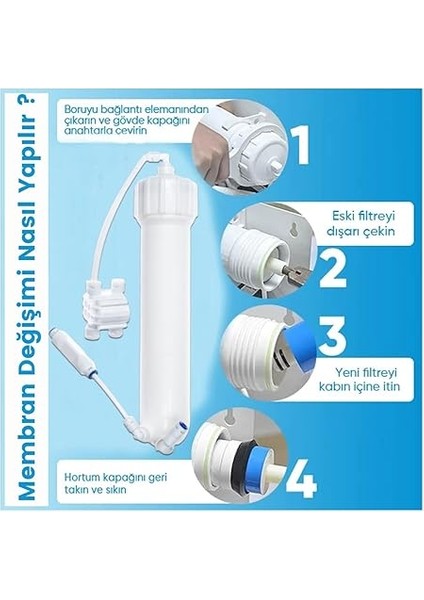 Membran Değişimi Nasıl Yapılır ?

Boruyu bağlantı elemanından çıkarın ve gövde kapağını anahtarla çevirin

1

Eski filtreyi dışarı çekin

2

3

Yeni filtreyi kabın içine itin

Hortum kapağını geri takın ve sıkın

4