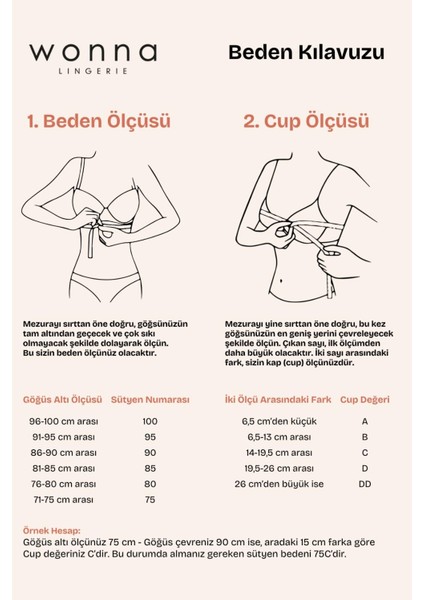 wonna
LINGERIE

Beden Kılavuzu

1. Beden Ölçüsü

Mezurayı sırttan öne doğru, göğsünüzün tam altından geçecek ve çok sıkı olmayacak şekilde dolayarak ölçün. Bu sizin beden ölçünüz olacaktır.

| Göğüs Altı Ölçüsü | Sütyen Numarası |
|---|---|
| 96-100 cm arası | 100 |
| 91-95 cm arası | 95 |
| 86-90 cm arası | 90 |
| 81-85 cm arası | 85 |
| 76-80 cm arası | 80 |
| 71-75 cm arası | 75 |

2. Cup Ölçüsü

Mezurayı yine sırttan öne doğru, bu kez göğsünüzün en geniş yerini çevreleyecek şekilde ölçün. Çıkan sayı, ilk ölçümden daha büyük olacaktır. İki sayı arasındaki fark, sizin kap (cup) ölçünüzdür.

| İki Ölçü Arasındaki Fark | Cup Değeri |
|---|---|
| 6,5 cm'den küçük | A |
| 6,5-13 cm arası | B |
| 14-19,5 cm arası | C |
| 19,5-26 cm arası | D |
| 26 cm'den büyük ise | DD |

Örnek Hesap:
Göğüs altı ölçünüz 75 cm - Göğüs çevreniz 90 cm ise, aradaki 15 cm farka göre Cup değeriniz C'dir. Bu durumda almanız gereken sütyen bedeni 75C'dir.