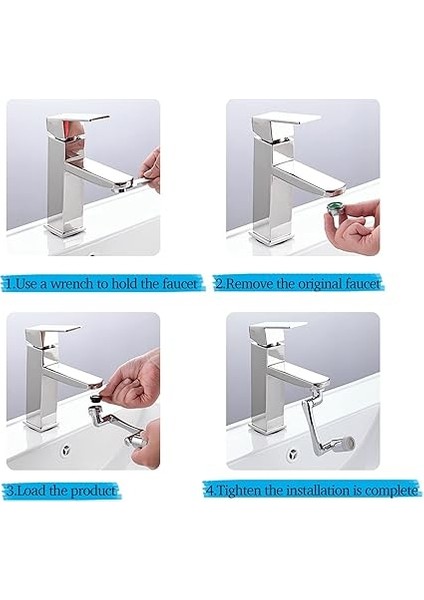 1.Use a wrench to hold the faucet

2.Remove the original faucet

3.Load the product

4.Tighten the installation is complete