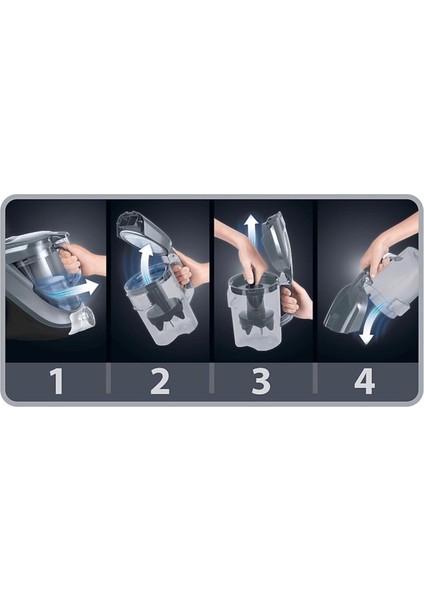 1 2 3 4