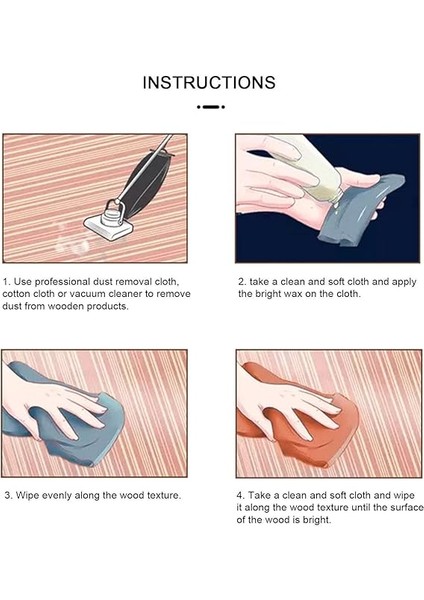 INSTRUCTIONS

1. Use professional dust removal cloth, cotton cloth or vacuum cleaner to remove dust from wooden products.

2. take a clean and soft cloth and apply the bright wax on the cloth.

3. Wipe evenly along the wood texture.

4. Take a clean and soft cloth and wipe it along the wood texture until the surface of the wood is bright.