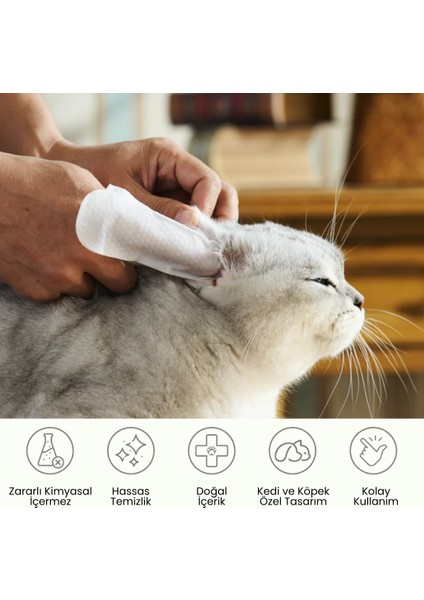 Zararlı Kimyasal İçermez

Hassas Temizlik

Doğal İçerik

Kedi ve Köpek Özel Tasarım

Kolay Kullanım