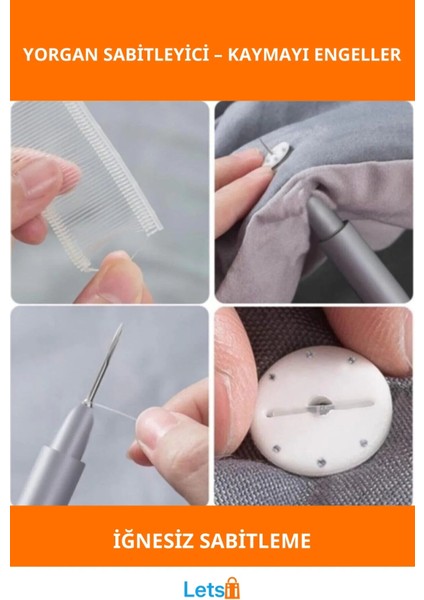 YORGAN SABİTLEYİCİ – KAYMAYI ENGELLER

İĞNESİZ SABİTLEME

Lets