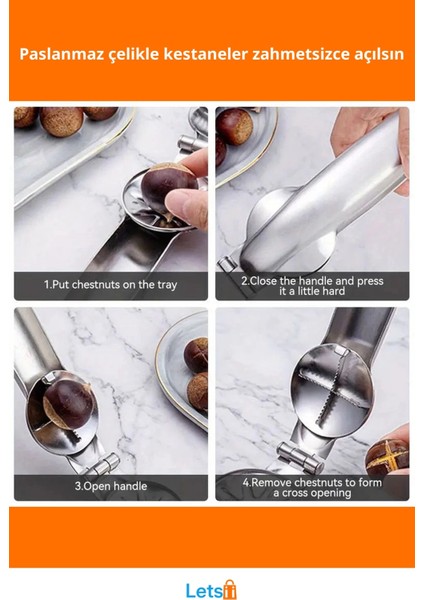 Paslanmaz çelikle kestaneler zahmetsizce açılsın

1.Put chestnuts on the tray

2.Close the handle and press it a little hard

3.Open handle

4.Remove chestnuts to form a cross opening

Lets