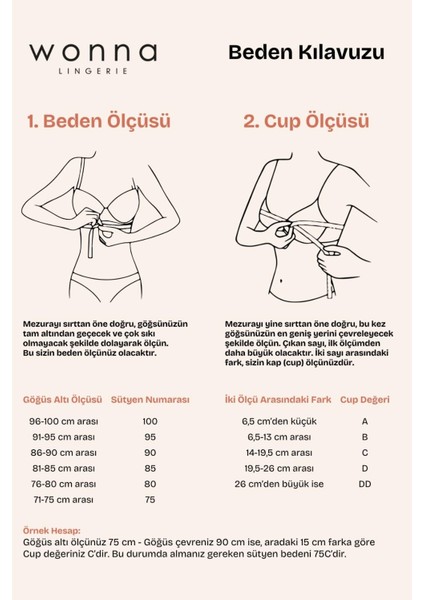 wonna
LINGERIE

Beden Kılavuzu

1. Beden Ölçüsü

Mezurayı sırttan öne doğru, göğsünüzün tam altından geçecek ve çok sıkı olmayacak şekilde dolayarak ölçün. Bu sizin beden ölçünüz olacaktır.

| Göğüs Altı Ölçüsü | Sütyen Numarası |
|---|---|
| 96-100 cm arası | 100 |
| 91-95 cm arası | 95 |
| 86-90 cm arası | 90 |
| 81-85 cm arası | 85 |
| 76-80 cm arası | 80 |
| 71-75 cm arası | 75 |

2. Cup Ölçüsü

Mezurayı yine sırttan öne doğru, bu kez göğsünüzün en geniş yerini çevreleyecek şekilde ölçün. Çıkan sayı, ilk ölçümden daha büyük olacaktır. İki sayı arasındaki fark, sizin kap (cup) ölçünüzdür.

| İki Ölçü Arasındaki Fark | Cup Değeri |
|---|---|
| 6,5 cm'den küçük | A |
| 6,5-13 cm arası | B |
| 14-19,5 cm arası | C |
| 19,5-26 cm arası | D |
| 26 cm'den büyük ise | DD |

Örnek Hesap:
Göğüs altı ölçünüz 75 cm - Göğüs çevreniz 90 cm ise, aradaki 15 cm farka göre Cup değeriniz C'dir. Bu durumda almanız gereken sütyen bedeni 75C'dir.