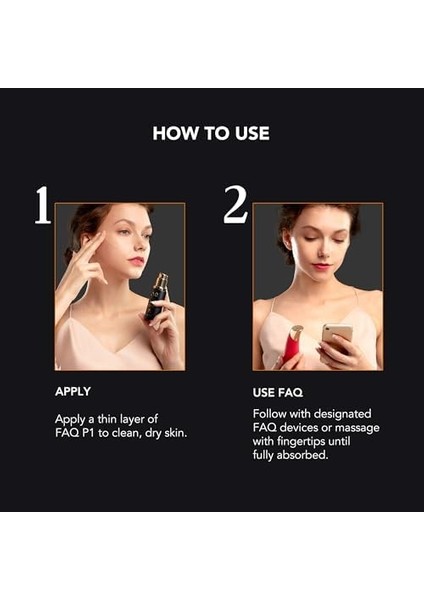 HOW TO USE

1

APPLY

Apply a thin layer of FAQ P1 to clean, dry skin.

2

USE FAQ

Follow with designated FAQ devices or massage with fingertips until fully absorbed.