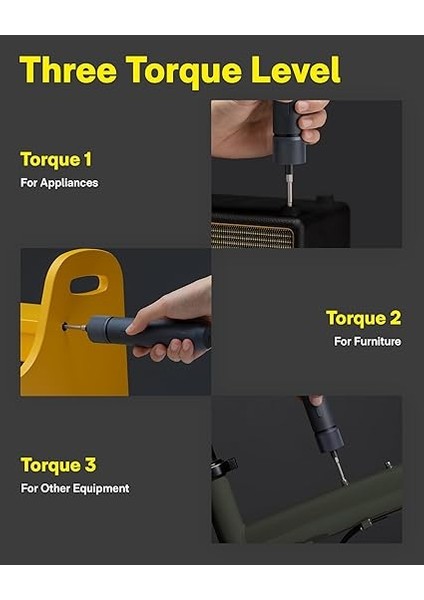 Three Torque Level

Torque 1
For Appliances

Torque 2
For Furniture

Torque 3
For Other Equipment