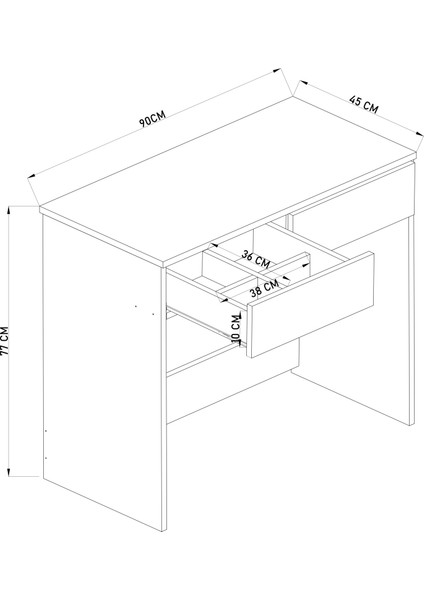 90CM
45 CM
36 CM
38 CM
10 CM
77 CM