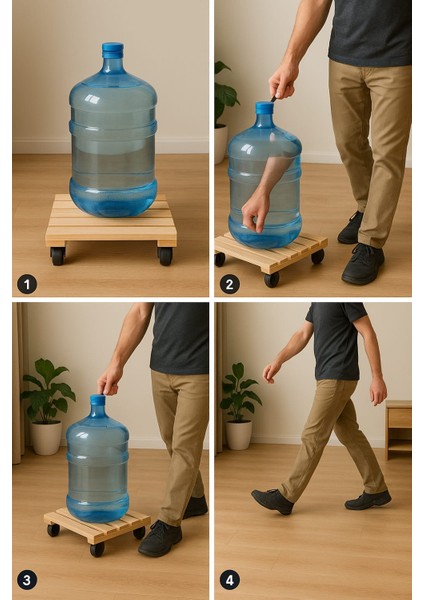 1

2

3

4