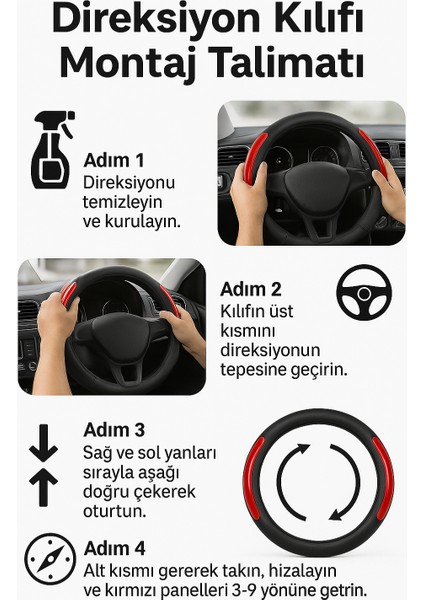 Direksiyon Kılıfı Montaj Talimatı

Adım 1
Direksiyonu temizleyin ve kurulayın.

Adım 2
Kılıfın üst kısmını direksiyonun tepesine geçirin.

Adım 3
Sağ ve sol yanları sırayla aşağı doğru çekerek oturtun.

Adım 4
Alt kısmı gererek takın, hizalayın ve kırmızı panelleri 3-9 yönüne getrin.