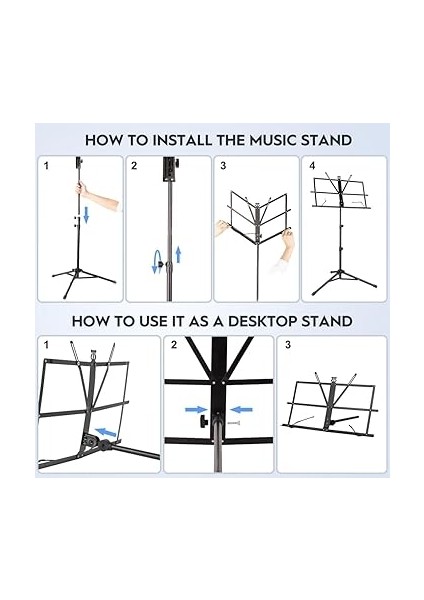 HOW TO INSTALL THE MUSIC STAND

1

2

3

4

HOW TO USE IT AS A DESKTOP STAND

1

2

3