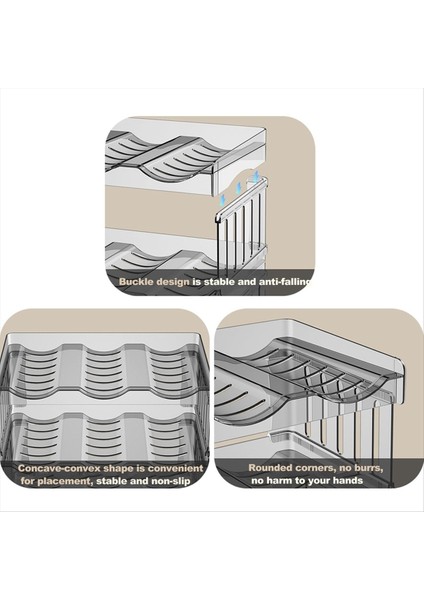 Buckle design is stable and anti-falling

Concave-convex shape is convenient for placement, stable and non-slip

Rounded corners, no burrs, no harm to your hands