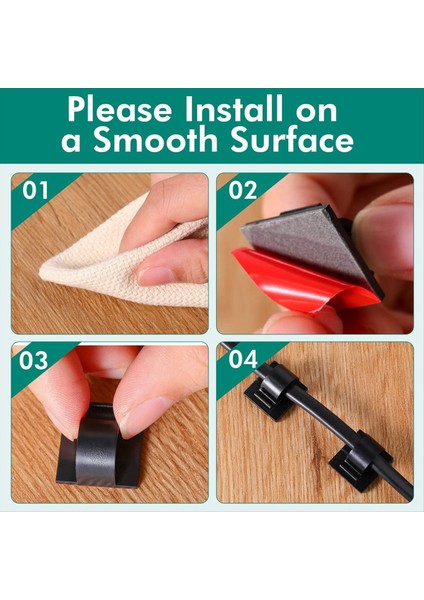 Please Install on a Smooth Surface

01

02

03

04