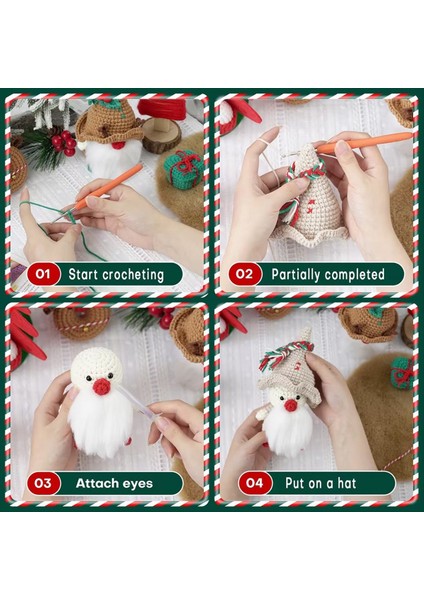 01 Start crocheting

02 Partially completed

03 Attach eyes

04 Put on a hat